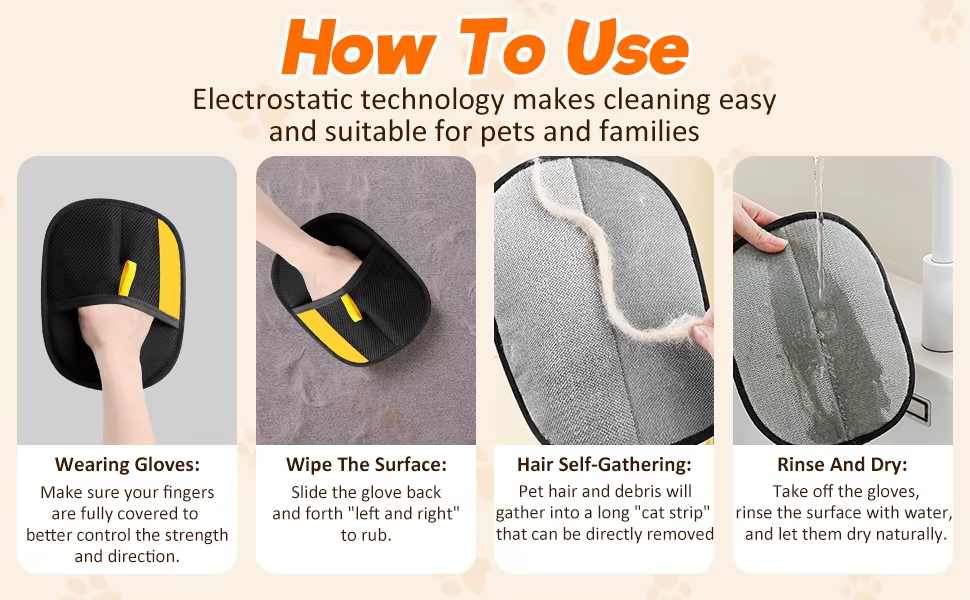 How To Use
Electrostatic technology makes cleaning easy and suitable for pets and families

Wearing Gloves:
Make sure your fingers are fully covered to better control the strength and direction.

Wipe The Surface:
Slide the glove back and forth "left and right" to rub.

Hair Self-Gathering:
Pet hair and debris will gather into a long "cat strip" that can be directly removed

Rinse And Dry:
Take off the gloves, rinse the surface with water, and let them dry naturally.