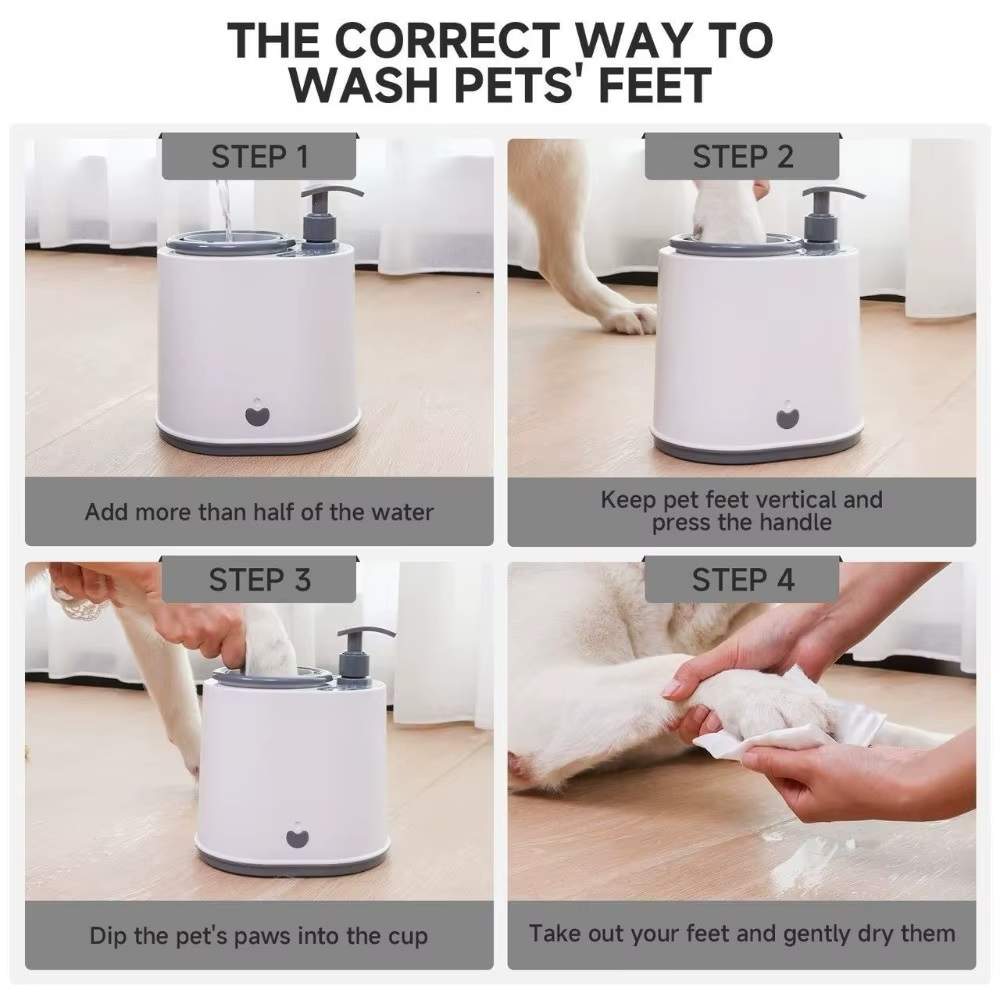 THE CORRECT WAY TO WASH PETS' FEET

STEP 1

Add more than half of the water

STEP 2

Keep pet feet vertical and press the handle

STEP 3

Dip the pet's paws into the cup

STEP 4

Take out your feet and gently dry them